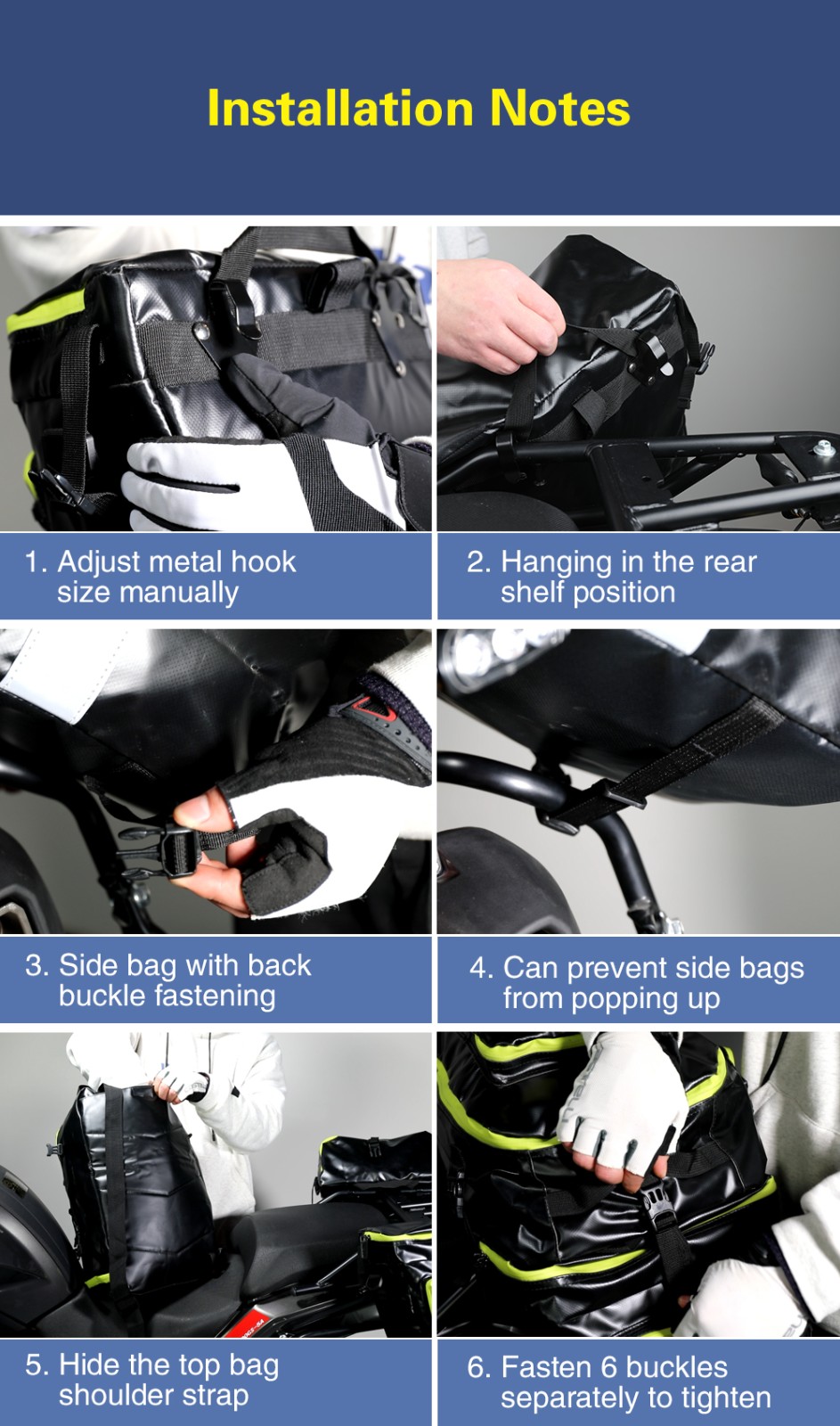 Installation Notes

1. Adjust metal hook size manually

2. Hanging in the rear shelf position

3. Side bag with back buckle fastening

4. Can prevent side bags from popping up

5. Hide the top bag shoulder strap

6. Fasten 6 buckles separately to tighten