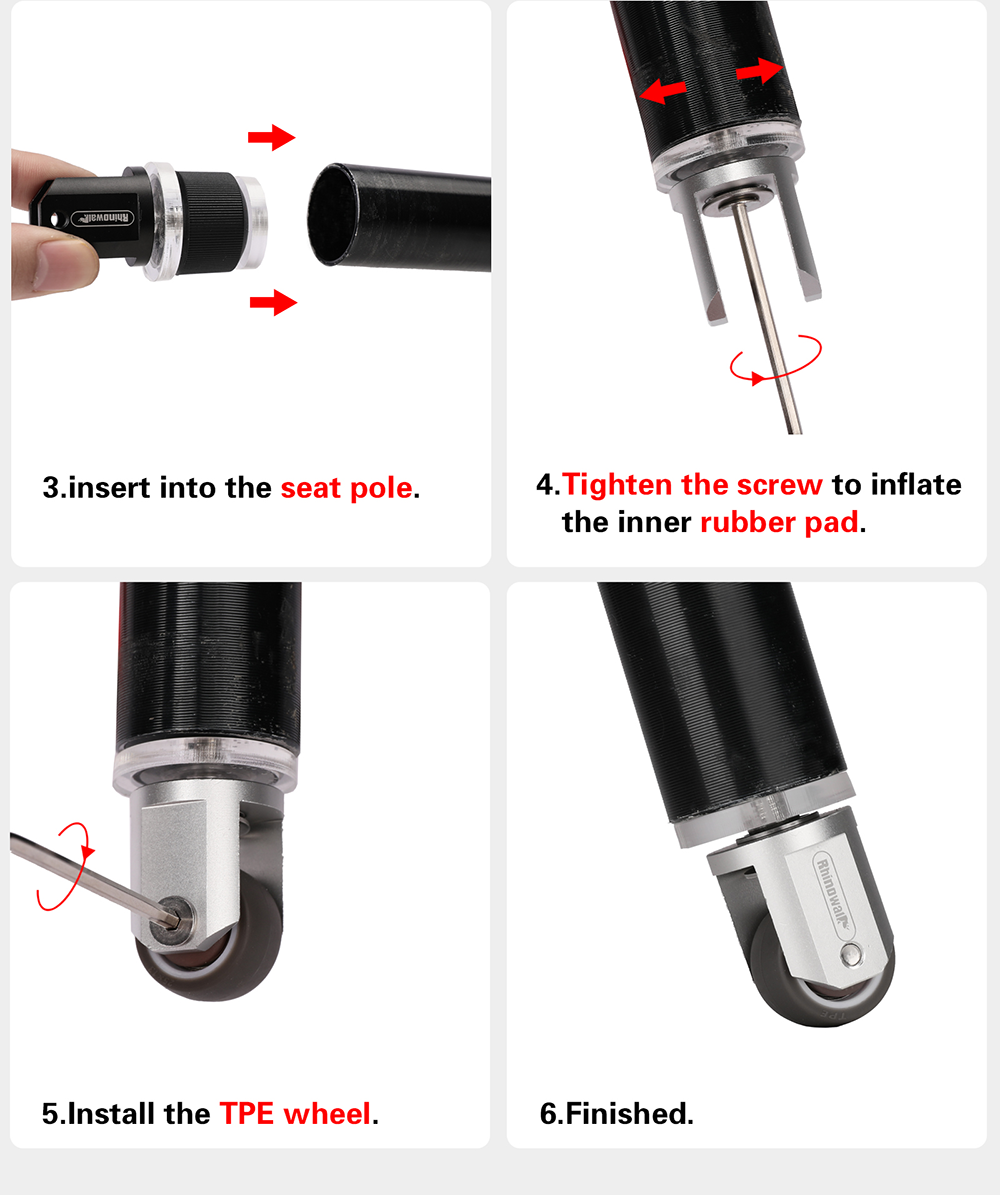 Rhinowalk

3.insert into the seat pole.

4.Tighten the screw to inflate the inner rubber pad.

5.Install the TPE wheel.

Rhinowalk

6.Finished.