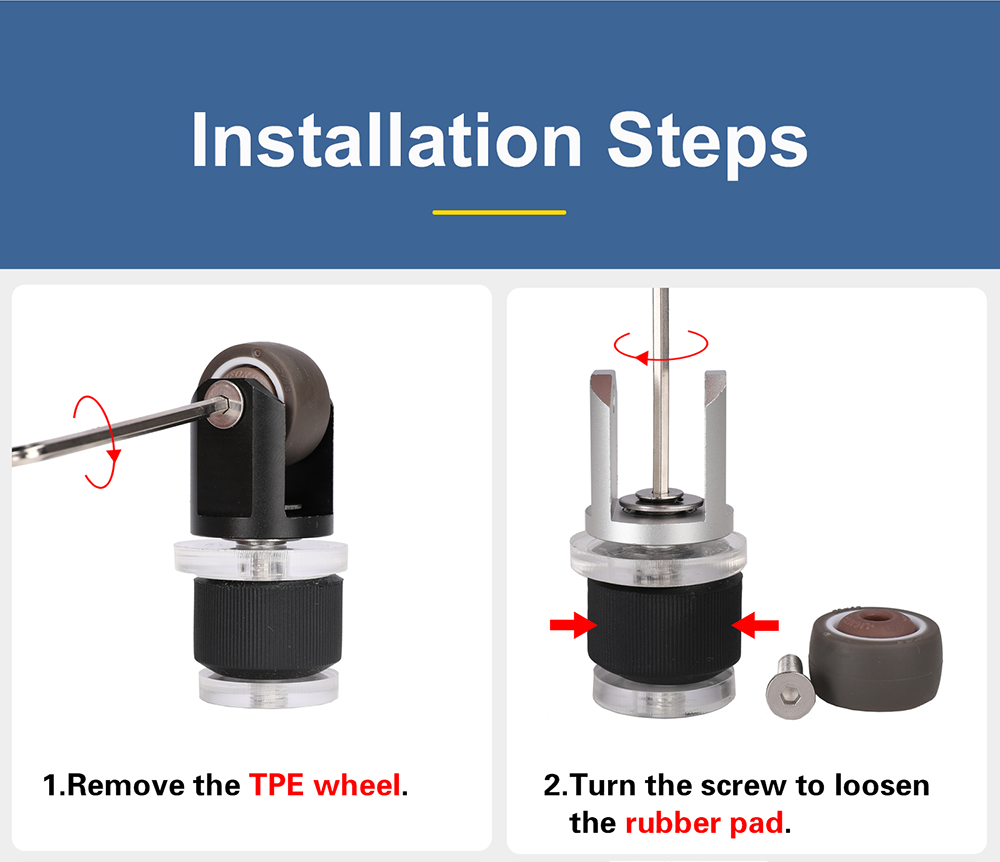 Installation Steps

1.Remove the TPE wheel.

2.Turn the screw to loosen the rubber pad.