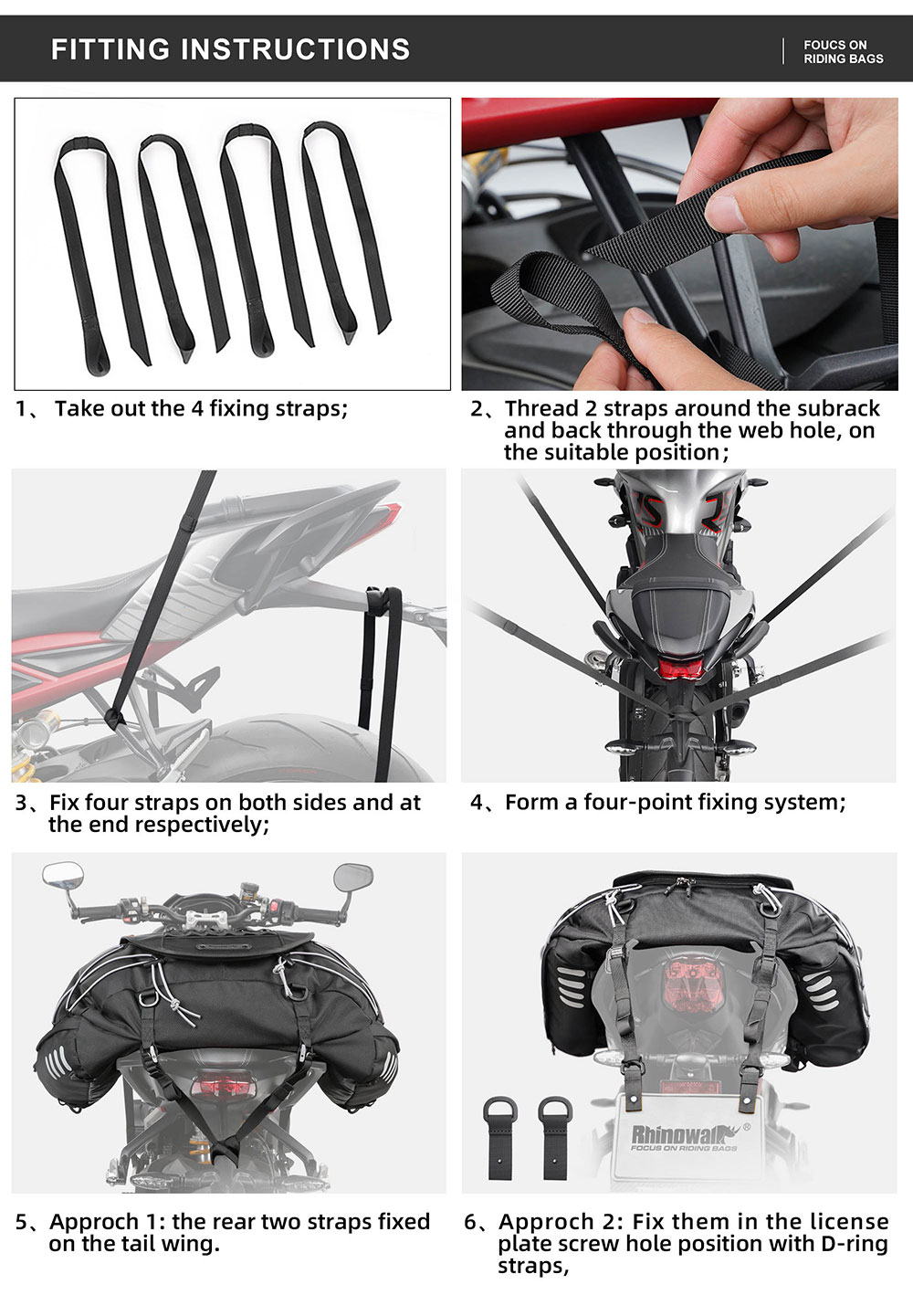 FITTING INSTRUCTIONS

FOUCS ON RIDING BAGS

1、 Take out the 4 fixing straps;

2、Thread 2 straps around the subrack and back through the web hole, on the suitable position;

3、Fix four straps on both sides and at the end respectively;

4、Form a four-point fixing system;

5、Approch 1: the rear two straps fixed on the tail wing.

Rhinowalk®
FOCUS ON RIDING BAGS

6、Approch 2: Fix them in the license plate screw hole position with D-ring straps,